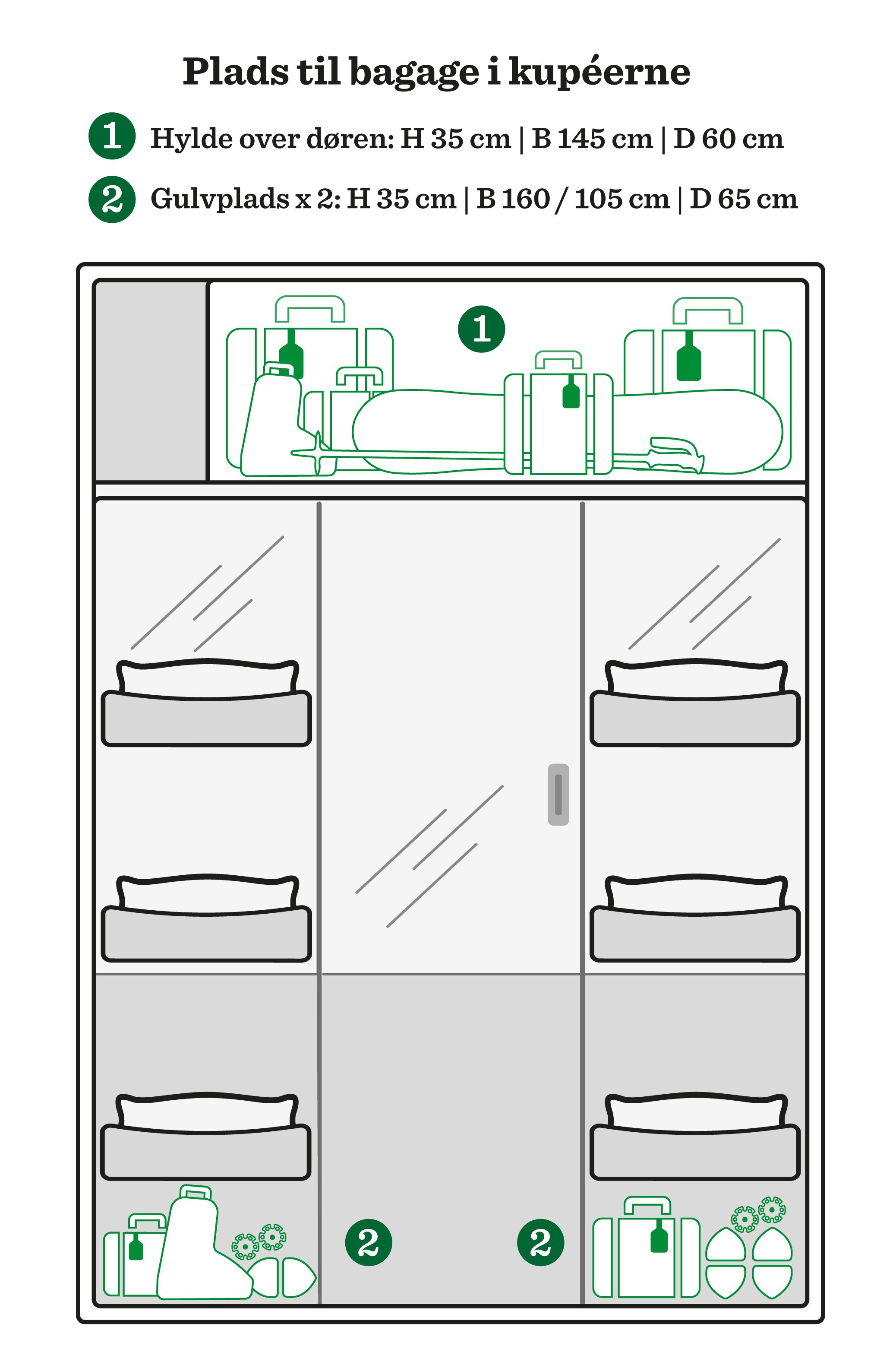 Plads til bagage i kupéerne

1 Hylde over døren: H 35 cm | B 145 cm | D 60 cm

2 Gulvplads x 2: H 35 cm | B 160 / 105 cm | D 65 cm

1

2

2